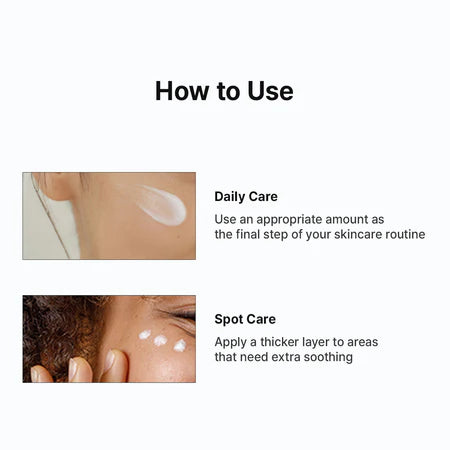 How to Use

Daily Care

Use an appropriate amount as the final step of your skincare routine

Spot Care

Apply a thicker layer to areas that need extra soothing